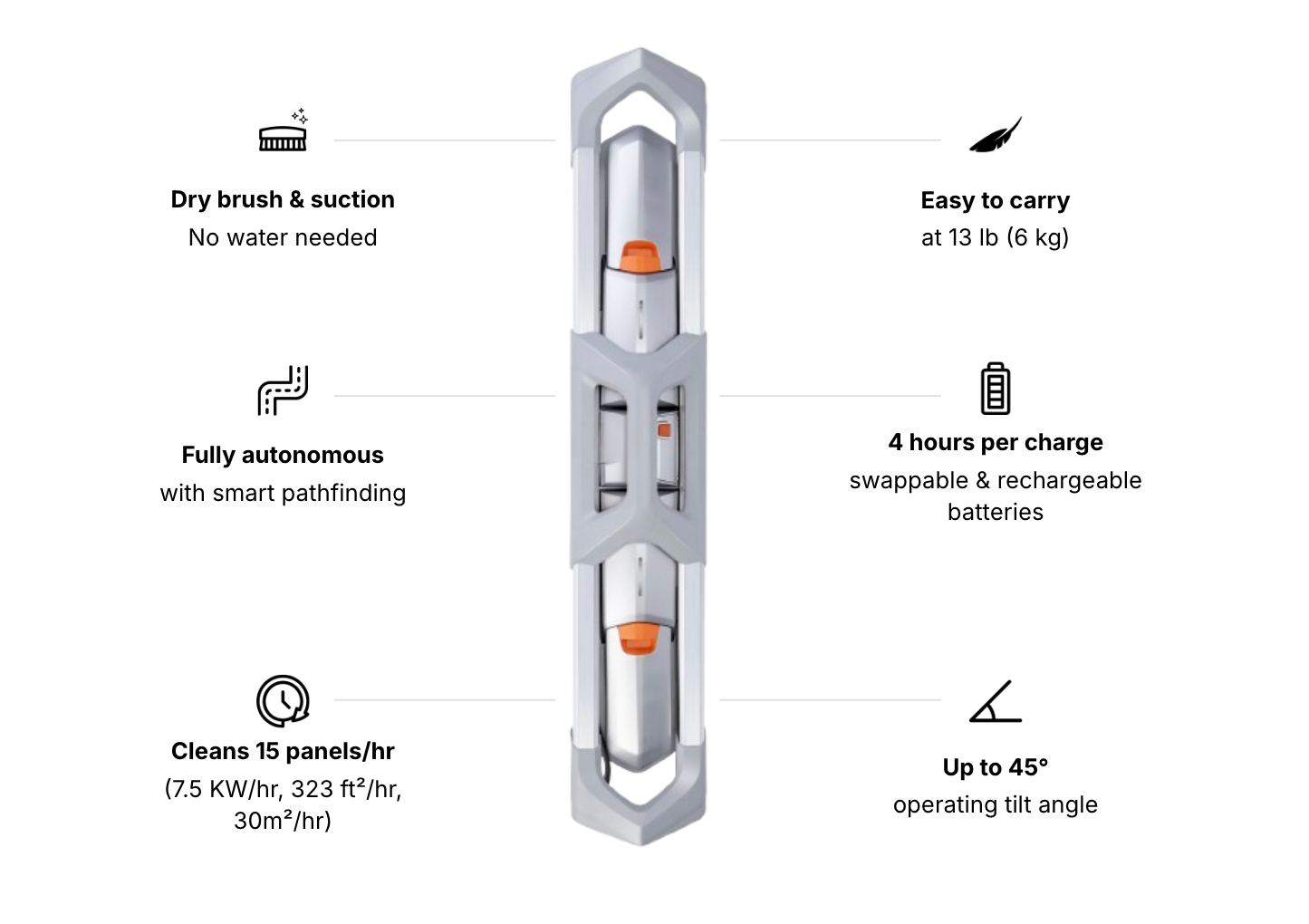 Dry brush & suction
No water needed

Fully autonomous
with smart pathfinding

Cleans 15 panels/hr
(7.5 KW/hr, 323 ft²/hr, 30m²/hr)

Easy to carry
at 13 lb (6 kg)

4 hours per charge
swappable & rechargeable batteries

Up to 45°
operating tilt angle